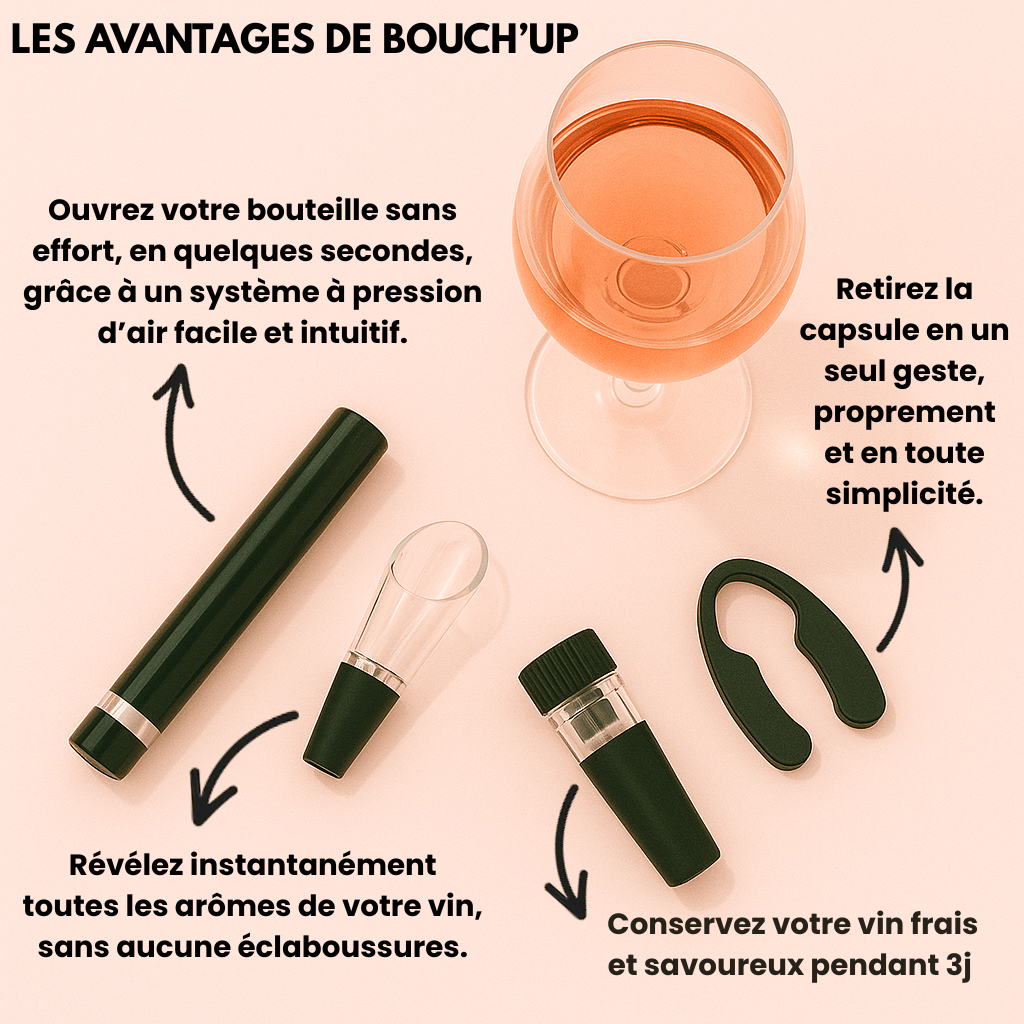 LES AVANTAGES DE BOUCH'UP

Ouvrez votre bouteille sans effort, en quelques secondes, grâce à un système à pression d'air facile et intuitif.

Retirez la capsule en un seul geste, proprement et en toute simplicité.

Révélez instantanément toutes les arômes de votre vin, sans aucune éclaboussures.

Conservez votre vin frais et savoureux pendant 3j